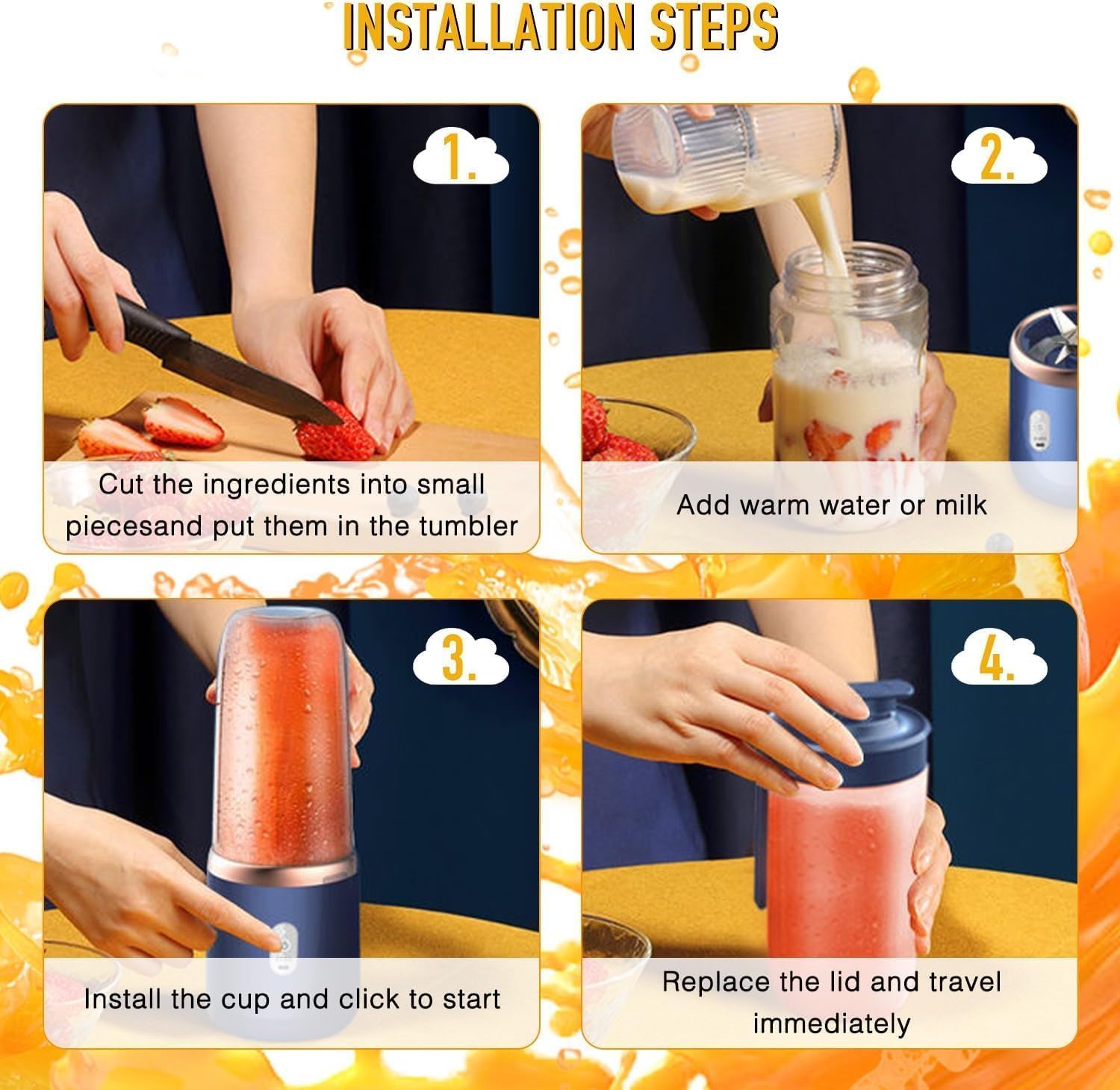 INSTALLATION STEPS

1.

Cut the ingredients into small piecesand put them in the tumbler

2.

Add warm water or milk

3.

Install the cup and click to start

4.

Replace the lid and travel immediately